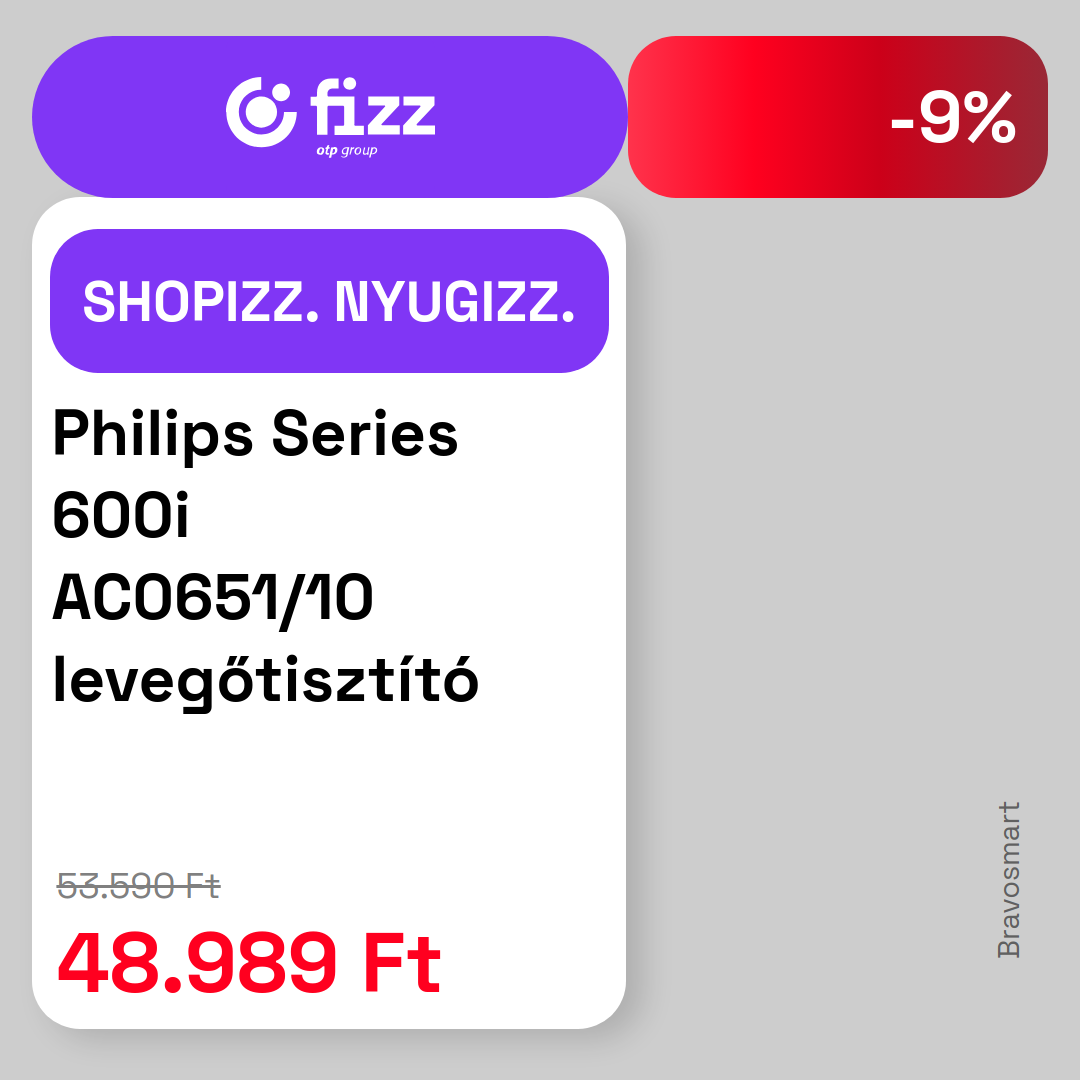 fizz
otp group

-9%

SHOPIZZ. NYUGIZZ.

Philips Series 600i AC0651/10 levegőtisztító

53.590 Ft
48.989 Ft

Bravosmart