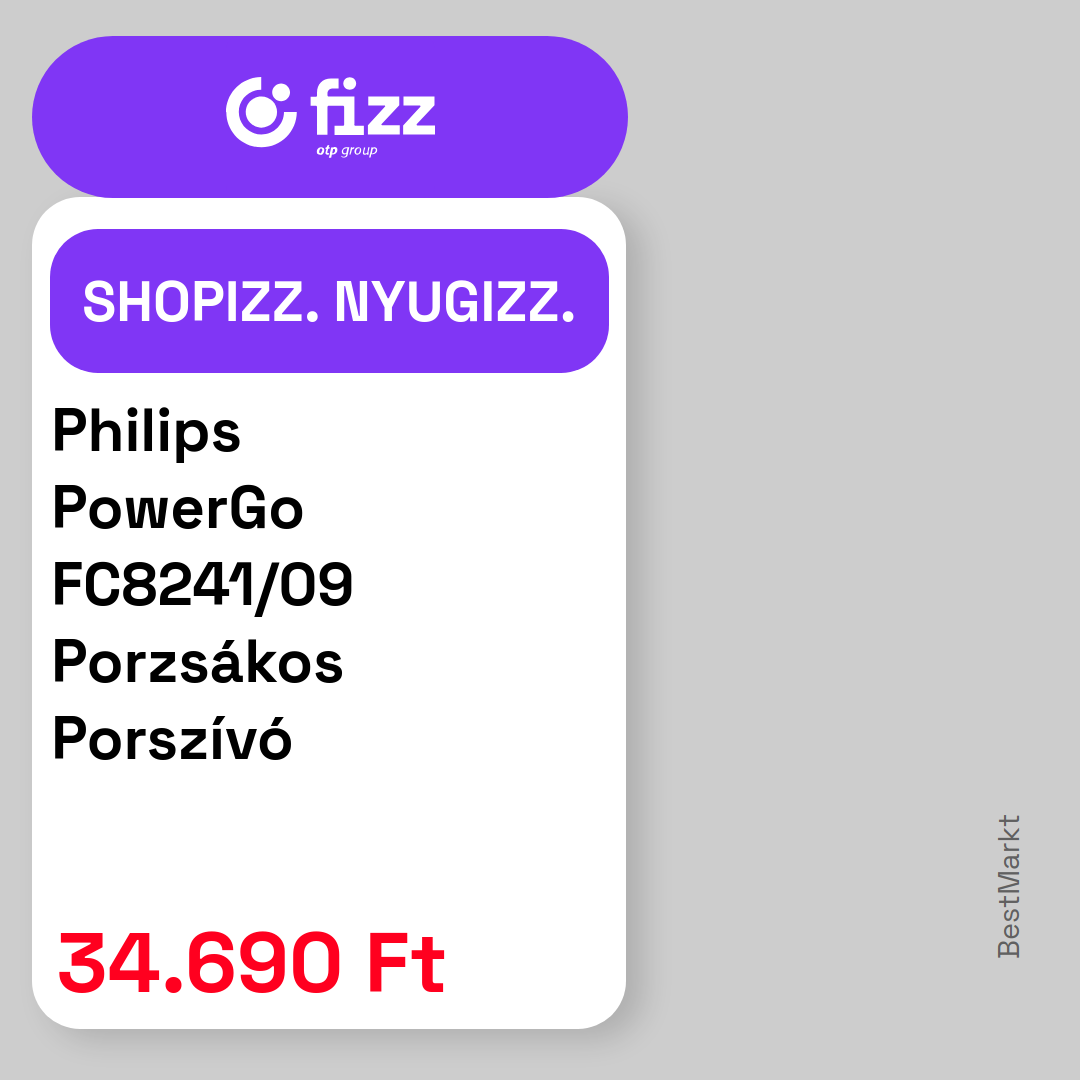 fizz
otp group

SHOPIZZ. NYUGIZZ.

Philips PowerGo FC8241/09 Porzsákos Porszívó

34.690 Ft

BestMarkt