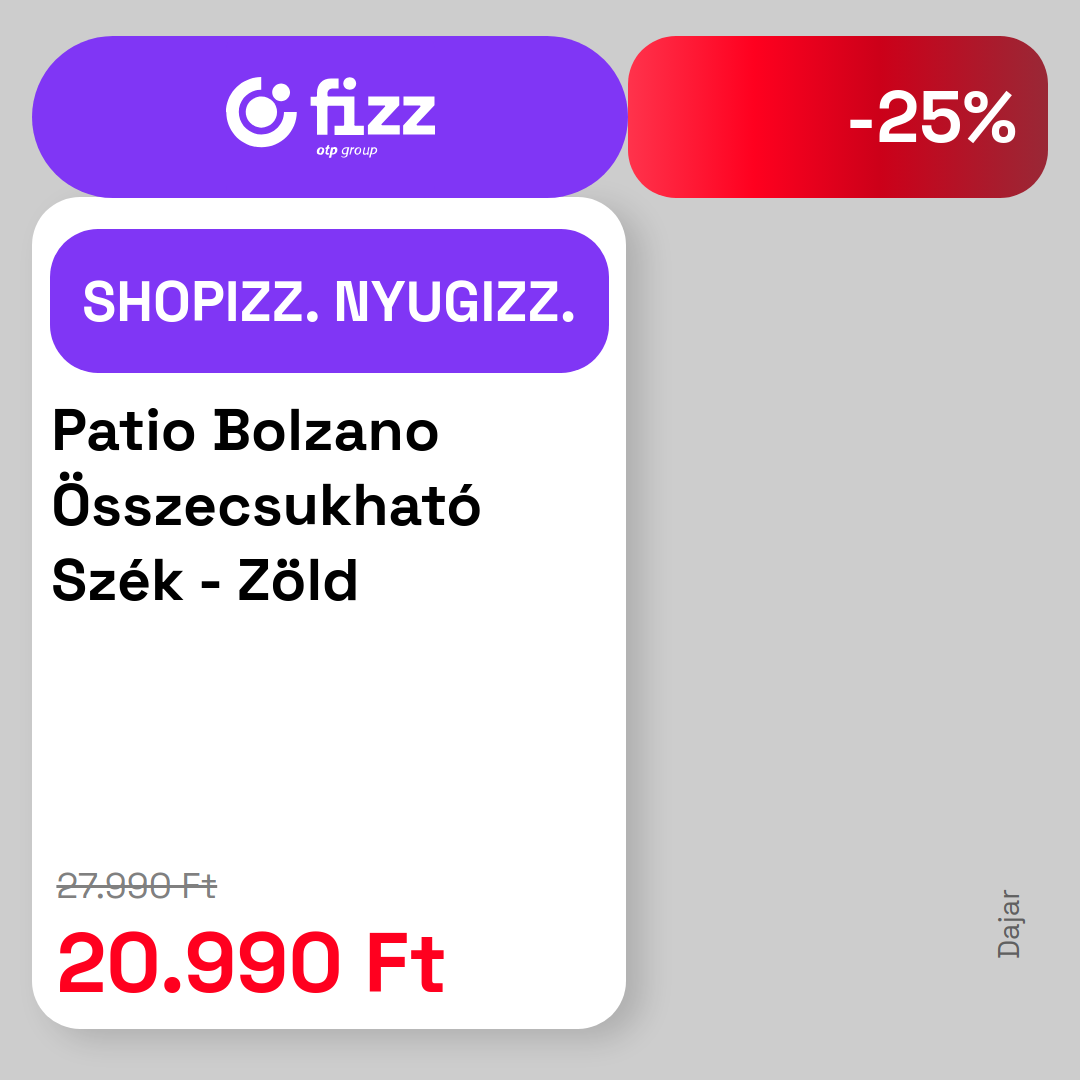 fizz
otp group

-25%

SHOPIZZ. NYUGIZZ.

Patio Bolzano Összecsukható Szék - Zöld

27.990 Ft
20.990 Ft

Dajar