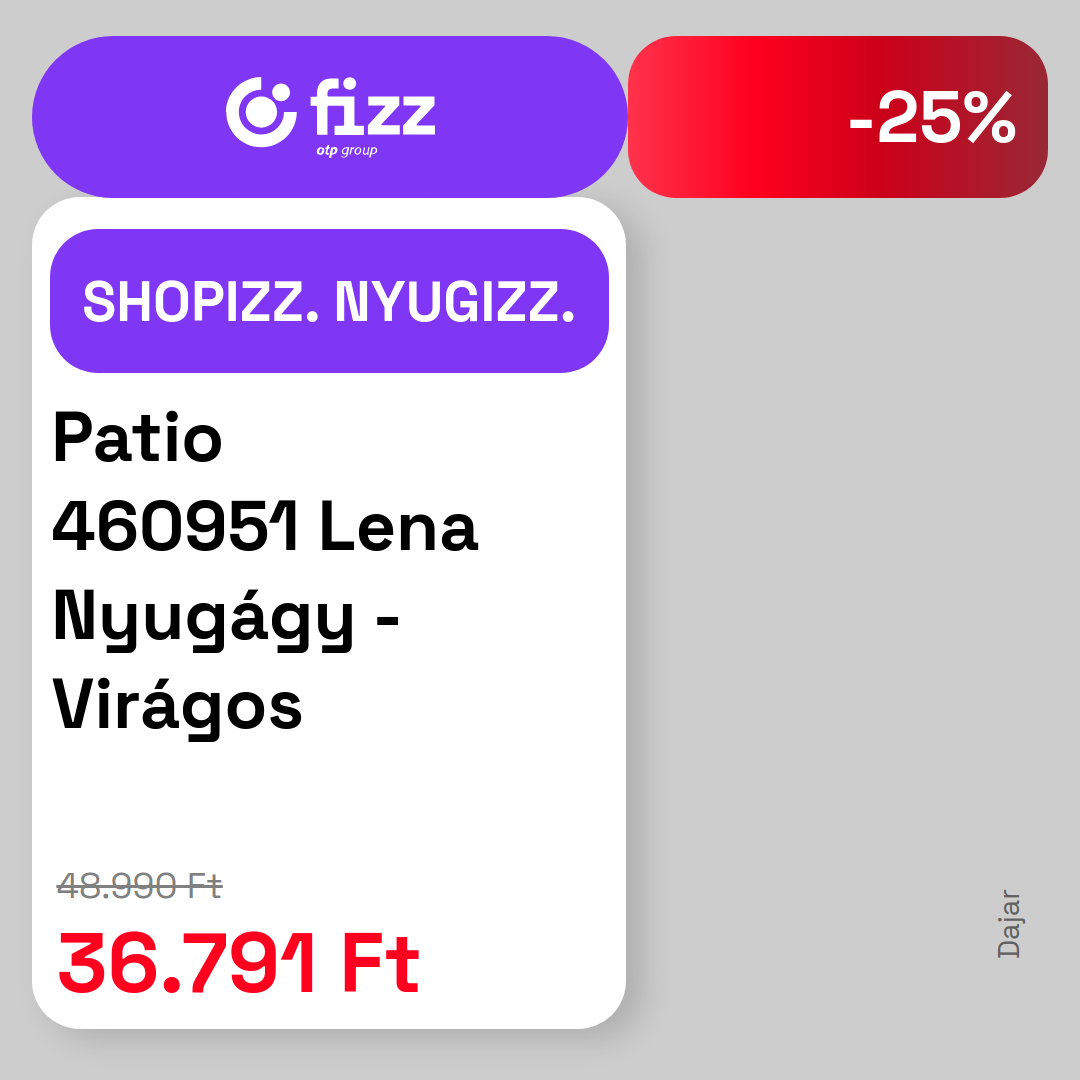 fizz
otp group

-25%

SHOPIZZ. NYUGIZZ.

Patio 460951 Lena Nyugágy - Virágos

48.990 Ft
36.791 Ft

Dajar