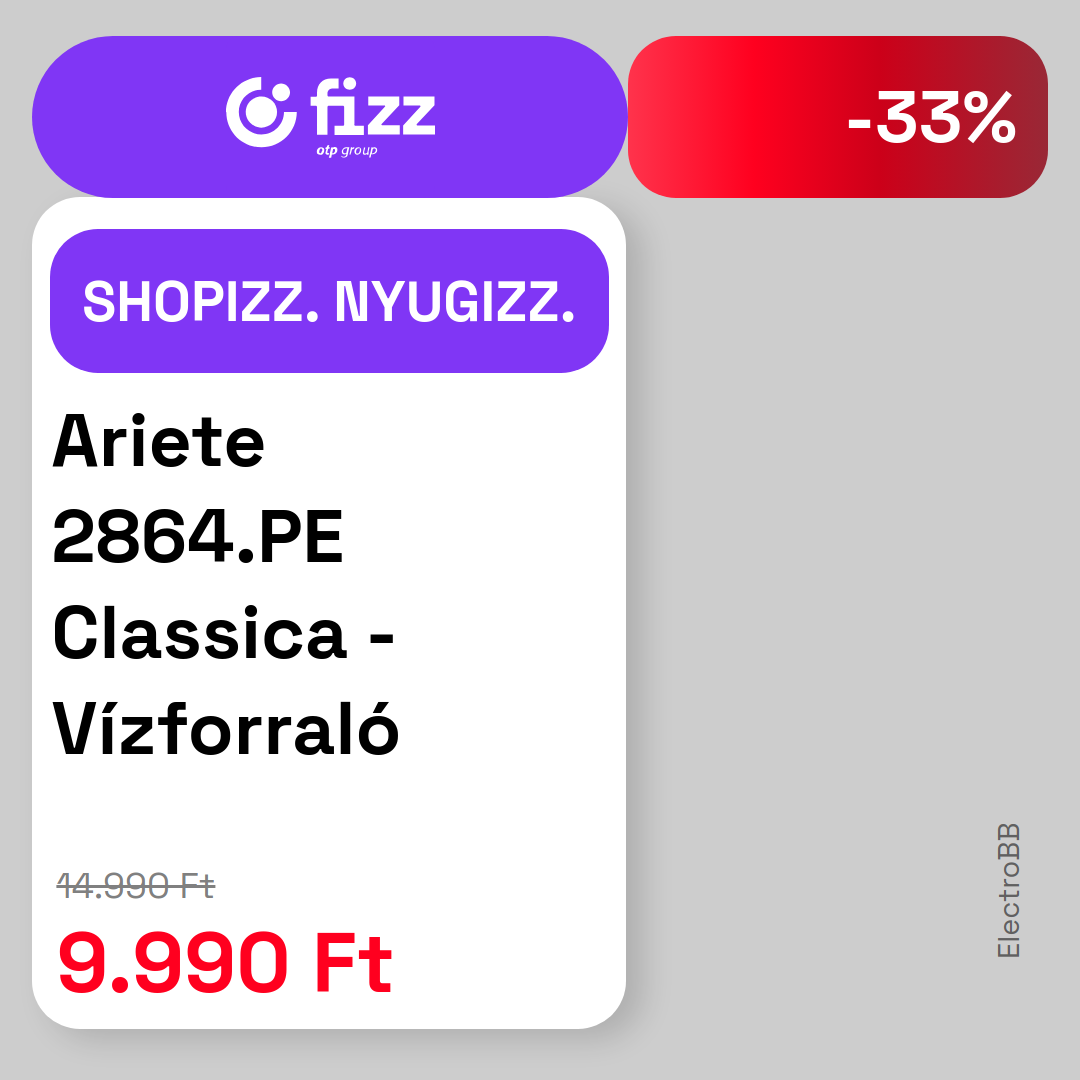 fizz
otp group

-33%

SHOPIZZ. NYUGIZZ.

Ariete 2864.PE Classica - Vízforraló

14.990 Ft

9.990 Ft

ElectroBB