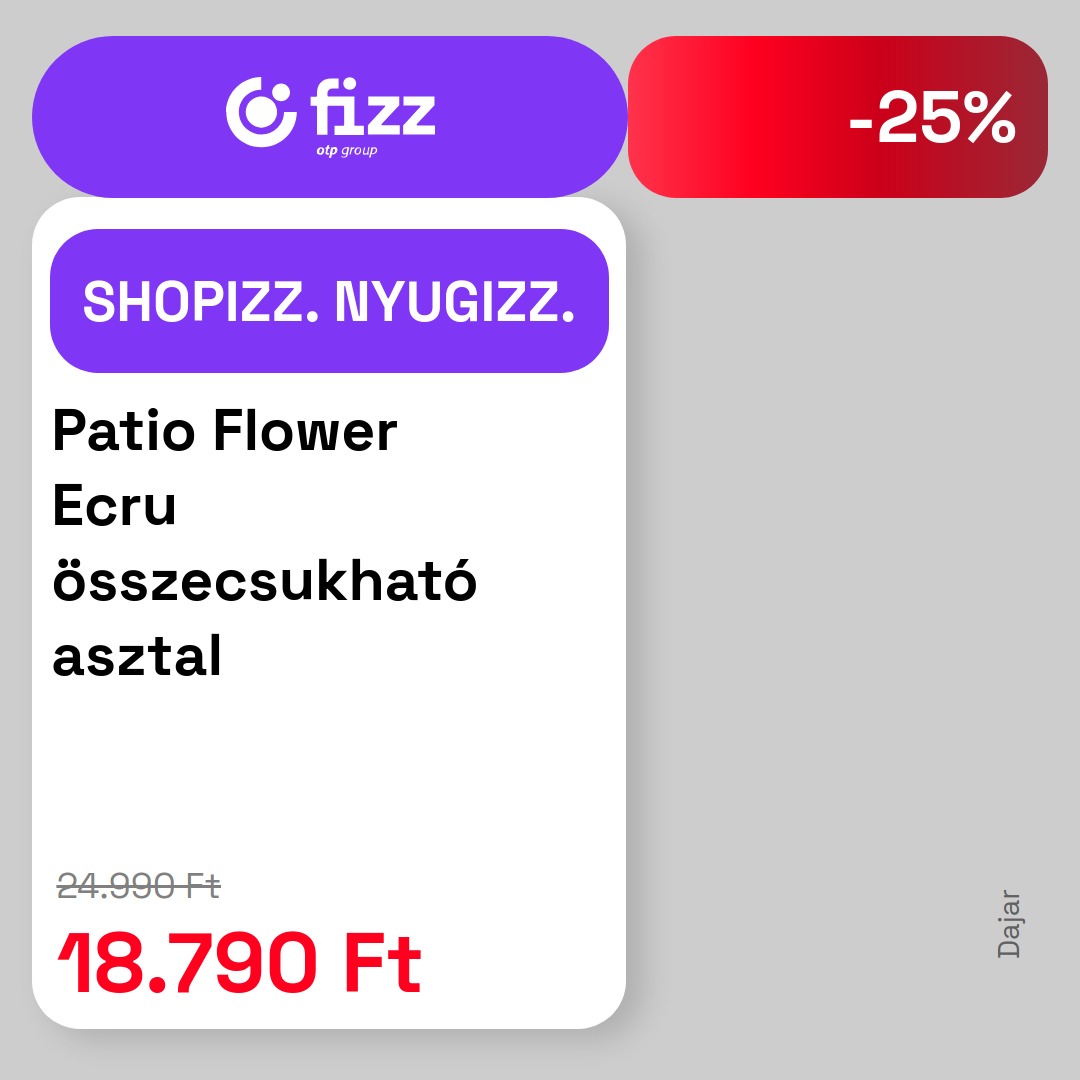 fizz
otp group

-25%

SHOPIZZ. NYUGIZZ.

Patio Flower Ecru összecsukható asztal

24.990 Ft

18.790 Ft

Dajar