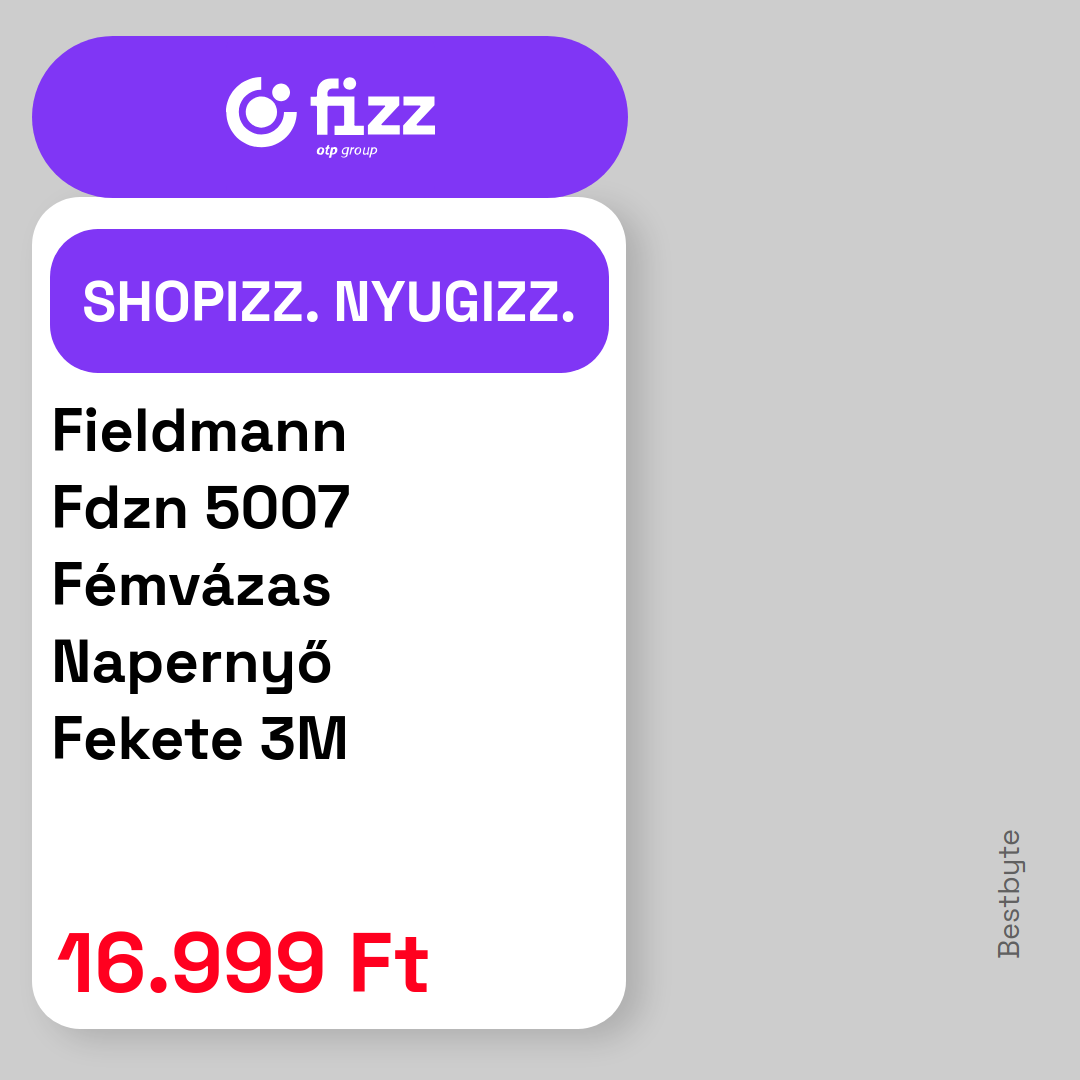 fizz
otp group

SHOPIZZ. NYUGIZZ.

Fieldmann Fdzn 5007 Fémvázas Napernyő Fekete 3M

16.999 Ft

Bestbyte