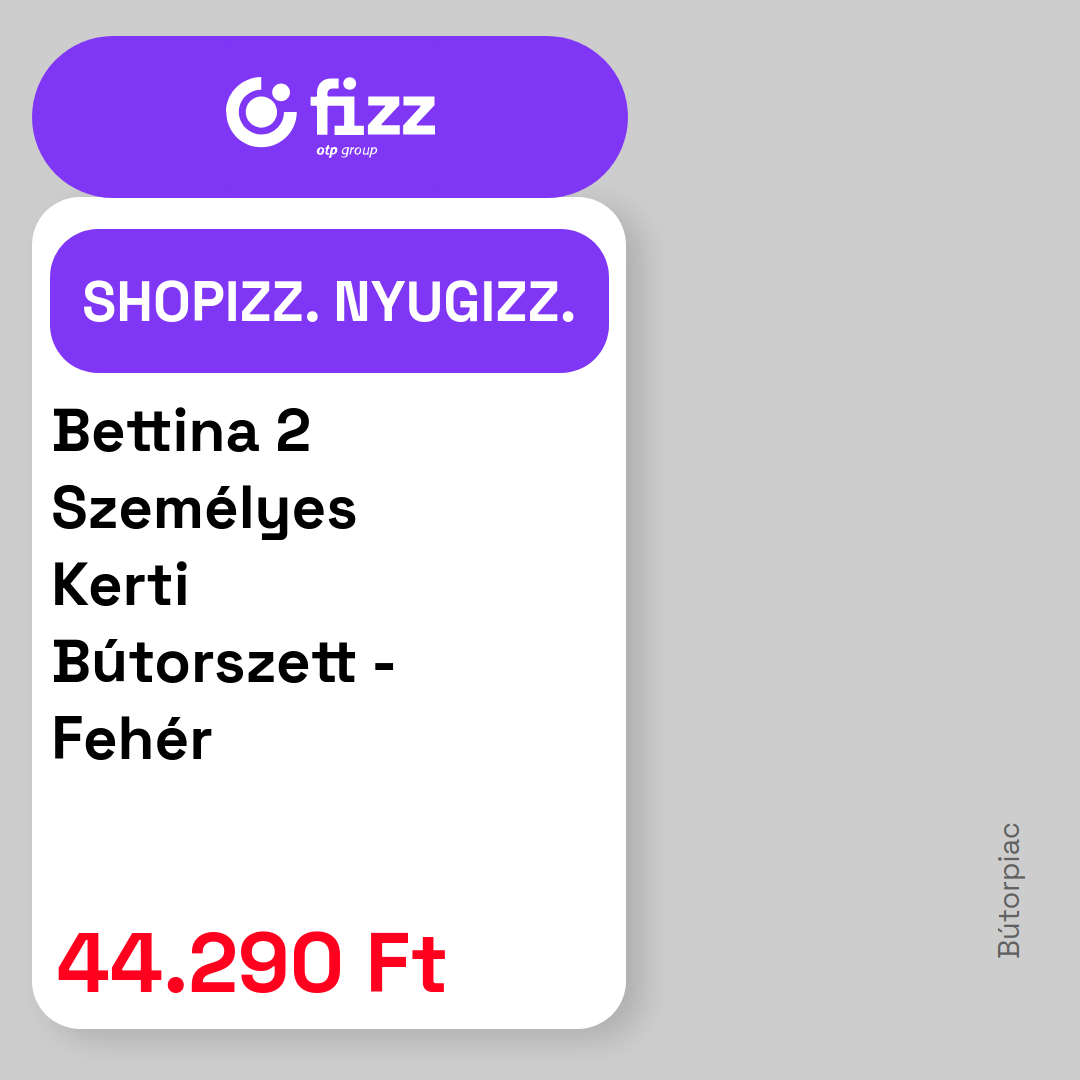 fizz
otp group

SHOPIZZ. NYUGIZZ.

Bettina 2 Személyes Kerti Bútorszett - Fehér

44.290 Ft

Bútorpiac