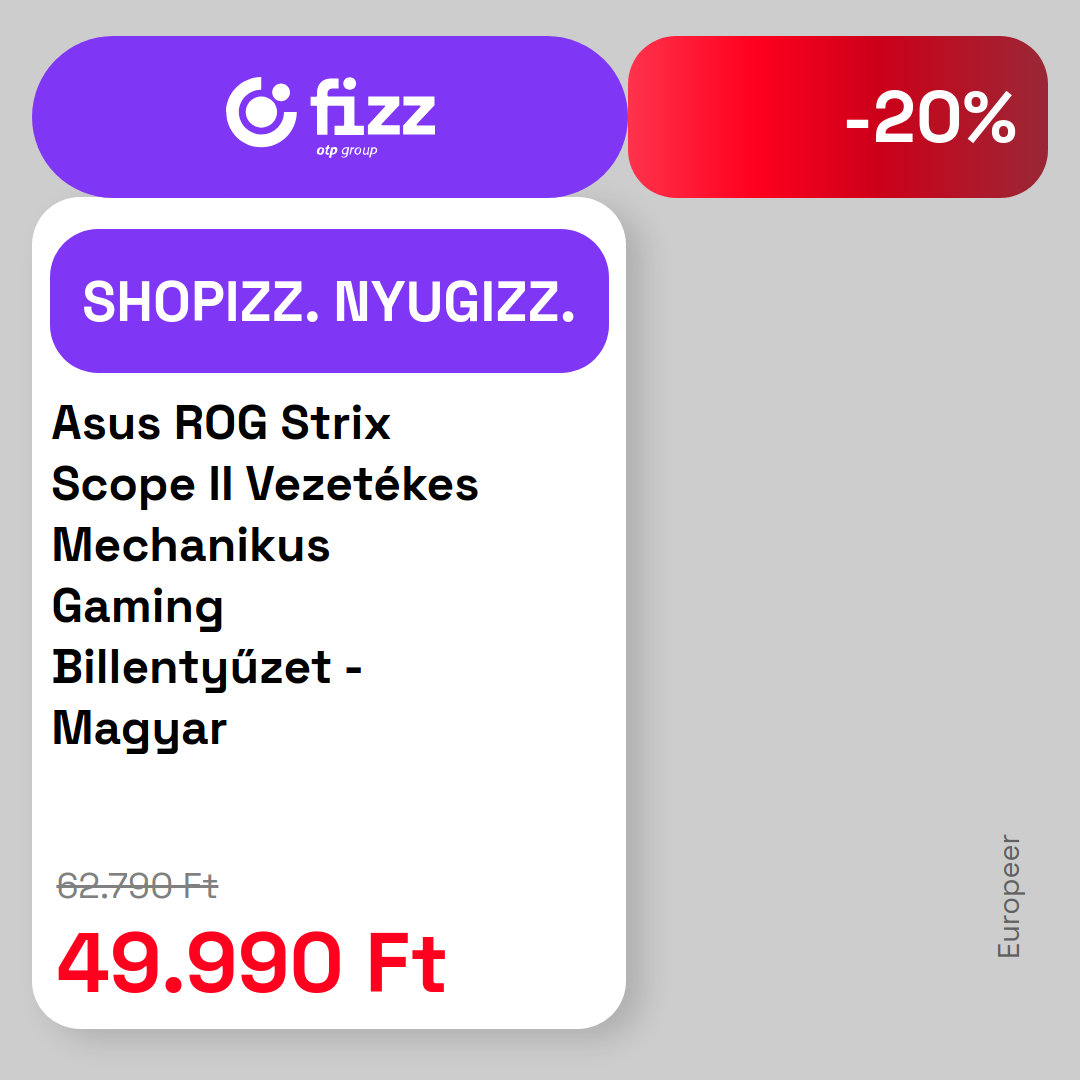 fizz
otp group

-20%

SHOPIZZ. NYUGIZZ.

Asus ROG Strix Scope II Vezetékes Mechanikus Gaming Billentyűzet - Magyar

62.790 Ft

49.990 Ft

Europeer