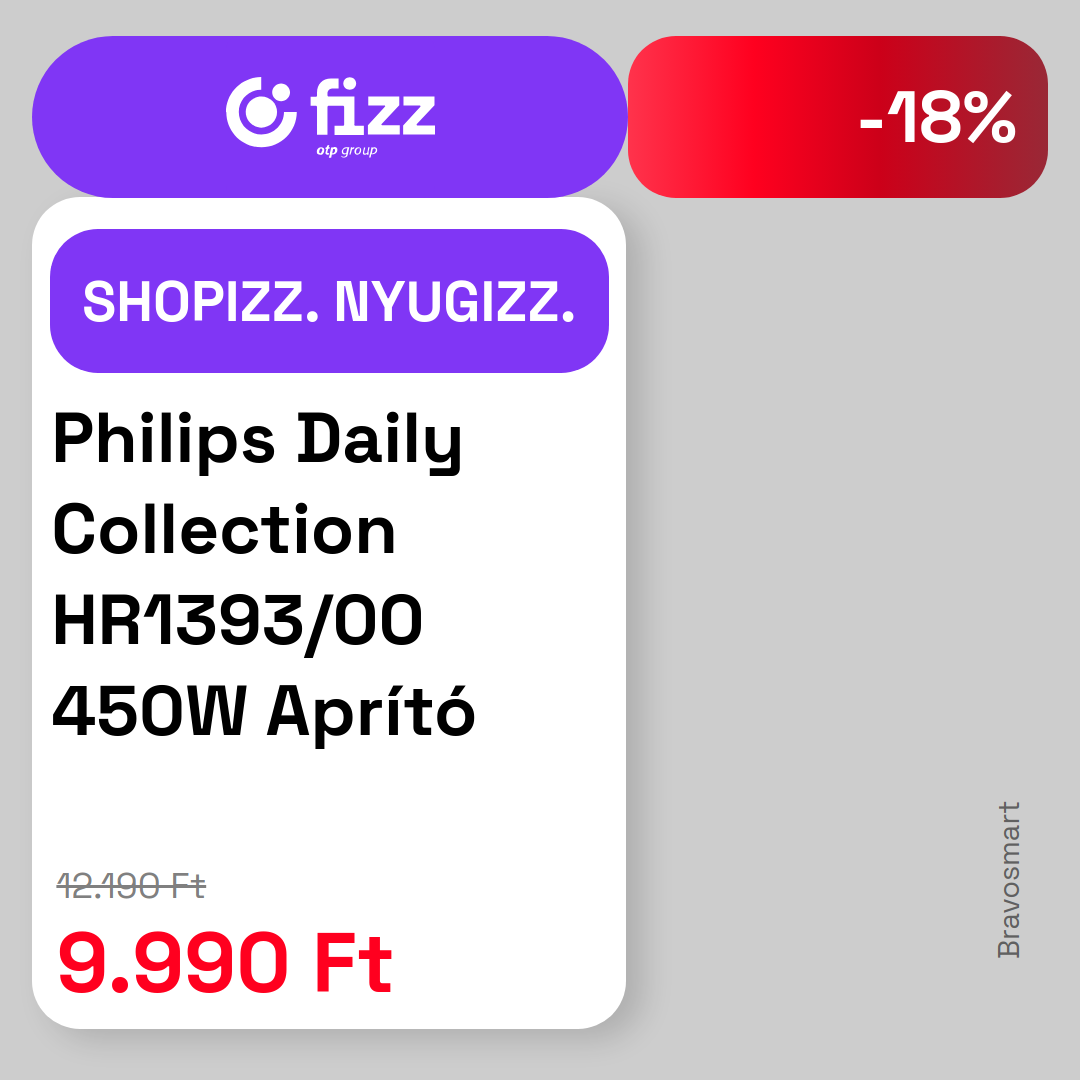 fizz
otp group

-18%

SHOPIZZ. NYUGIZZ.

Philips Daily Collection HR1393/00 450W Aprító

12.190 Ft
9.990 Ft

Bravosmart