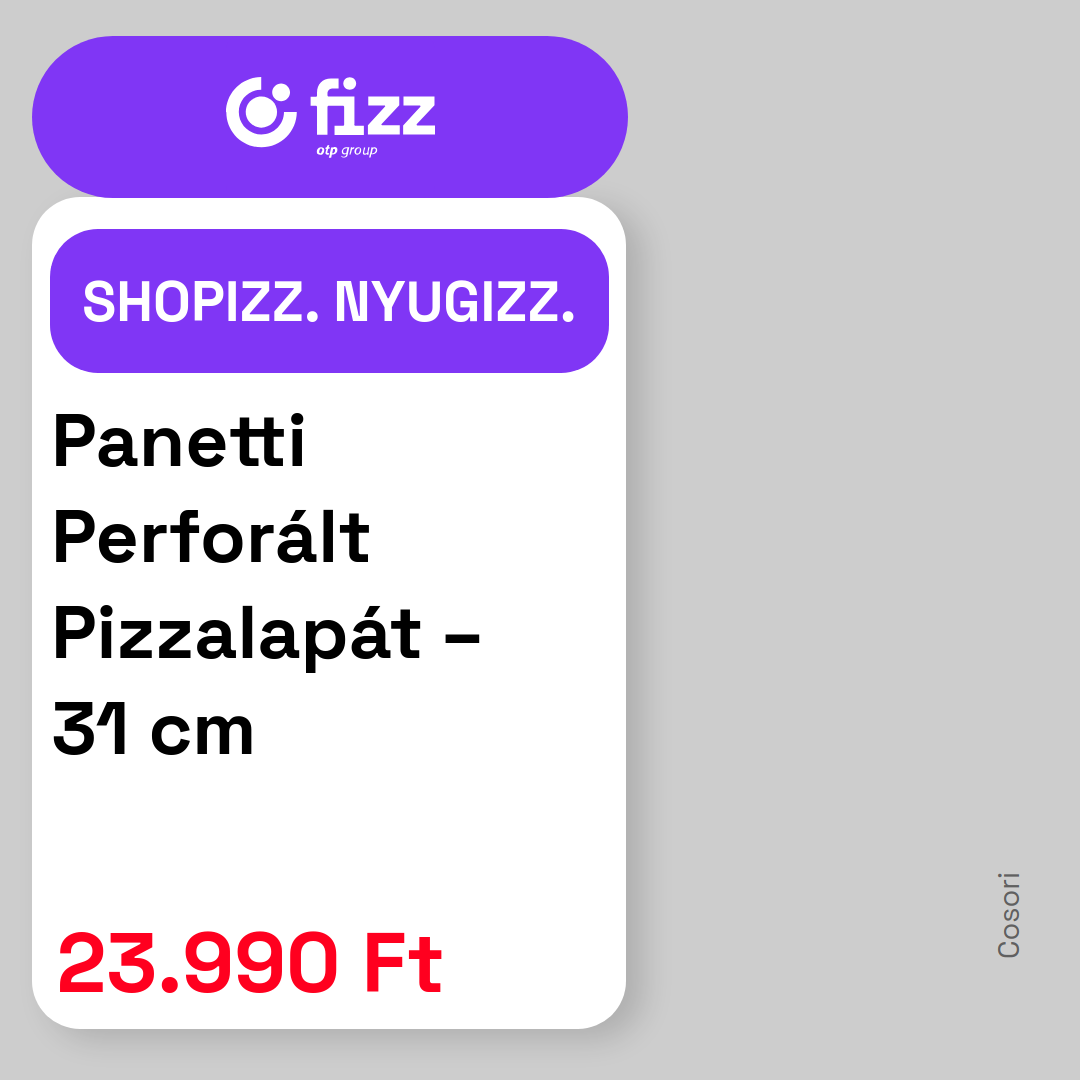 fizz
otp group

SHOPIZZ. NYUGIZZ.

Panetti Perforált Pizzalapát – 31 cm

23.990 Ft

Cosori