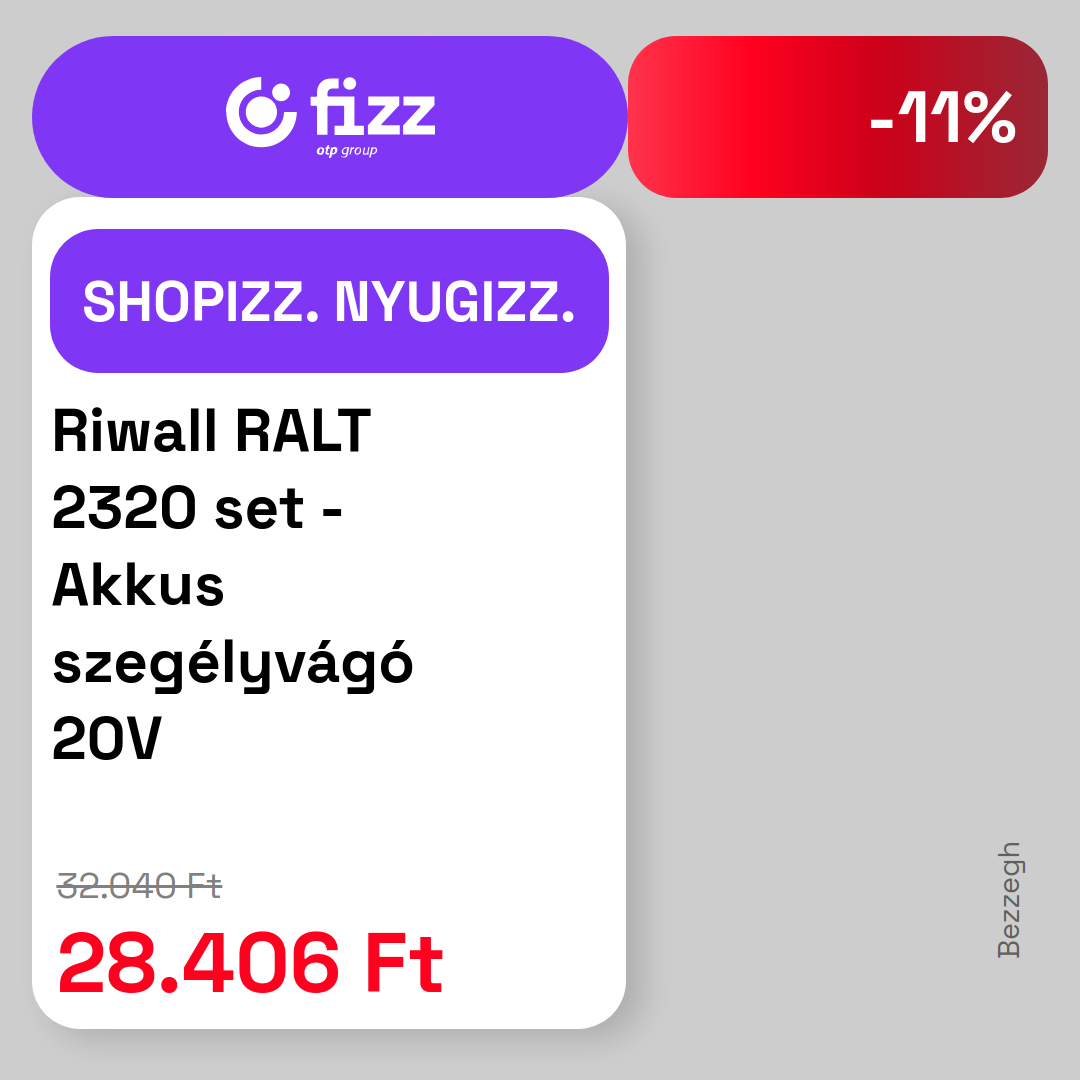 fizz
otp group

-11%

SHOPIZZ. NYUGIZZ.

Riwall RALT 2320 set - Akkus szegélyvágó 20V

32.040 Ft

28.406 Ft

Bezzegh