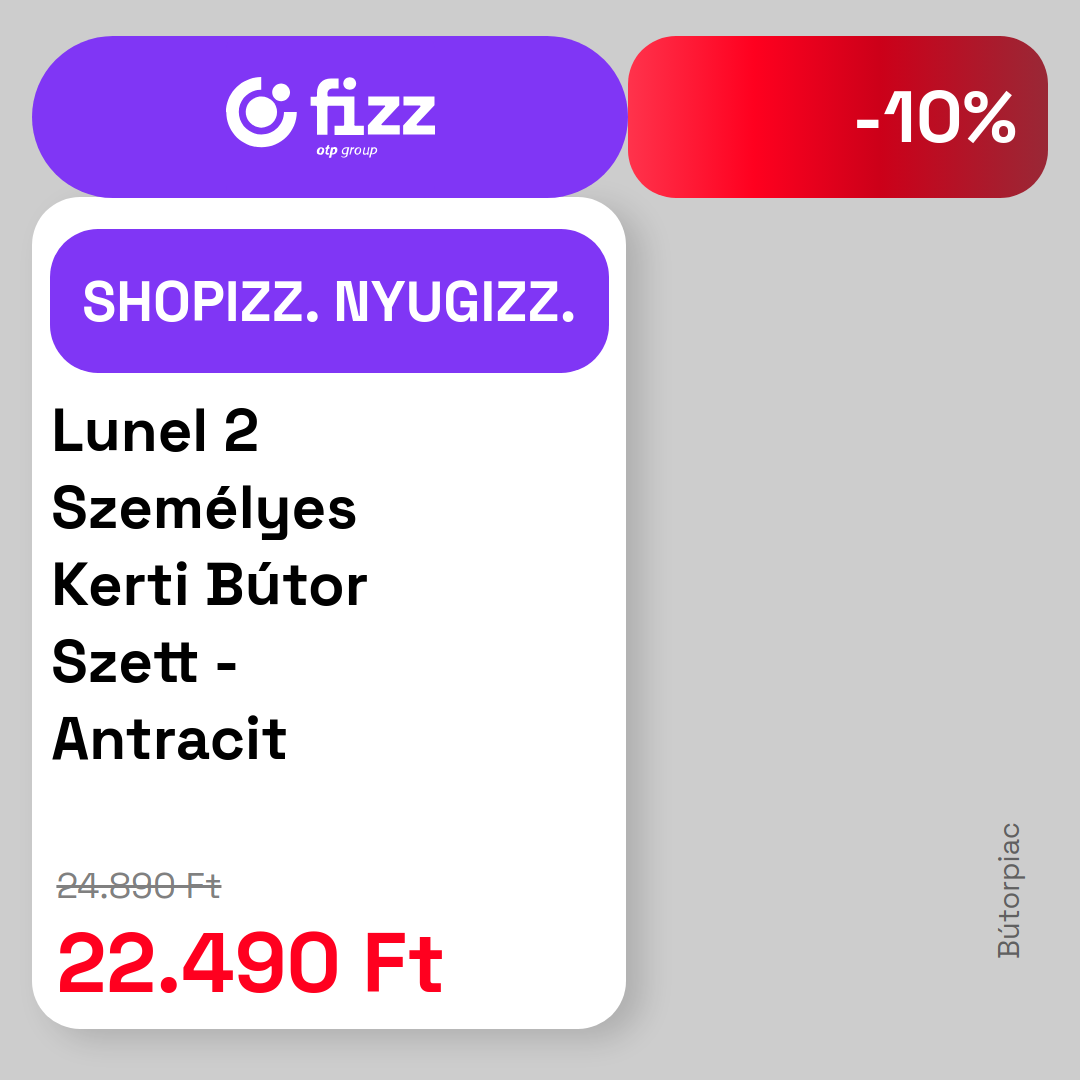 fizz
otp group

-10%

SHOPIZZ. NYUGIZZ.

Lunel 2 Személyes Kerti Bútor Szett - Antracit

24.890 Ft
22.490 Ft

Bútorpiac