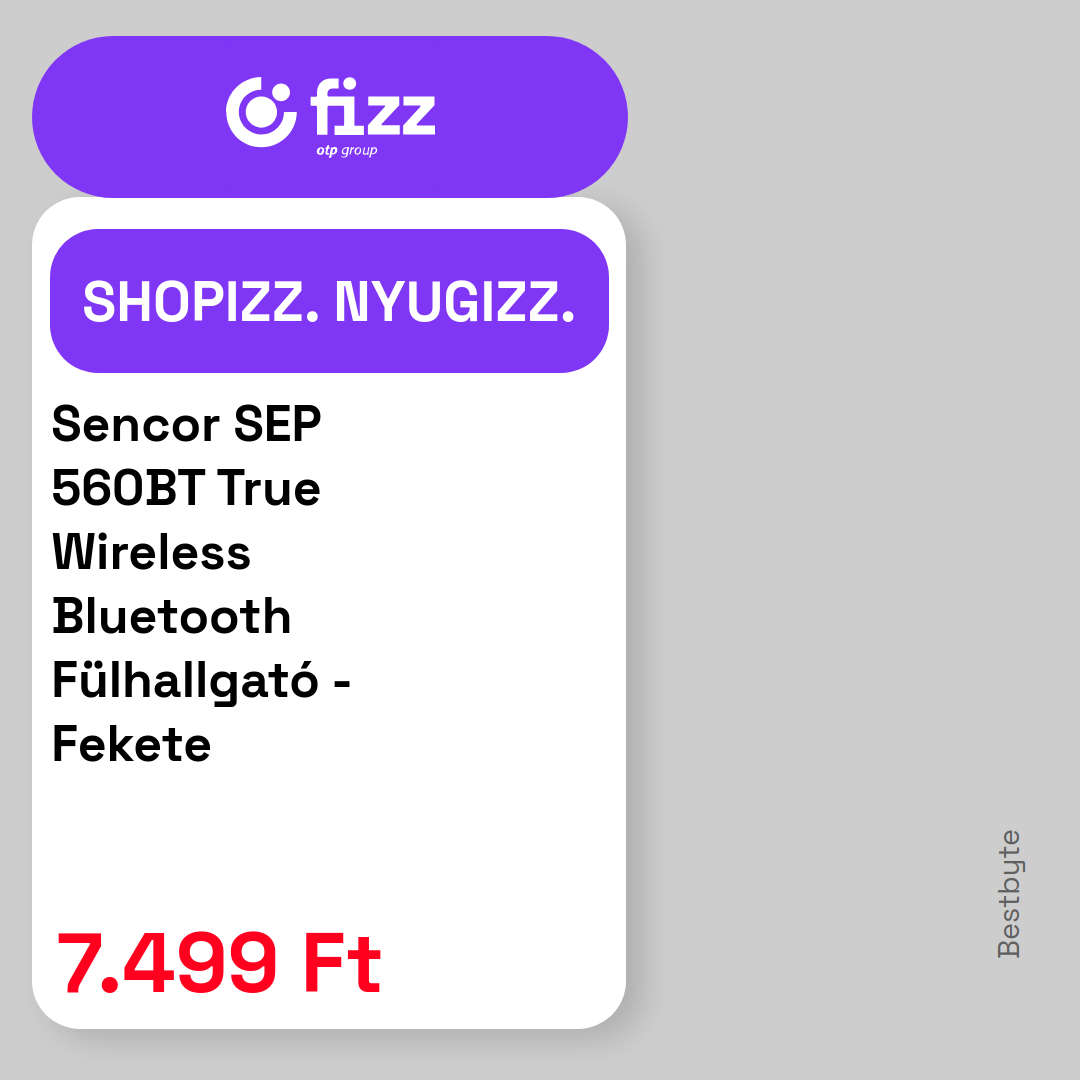 fizz
otp group

SHOPIZZ. NYUGIZZ.

Sencor SEP 560BT True Wireless Bluetooth Fülhallgató - Fekete

7.499 Ft

Bestbyte